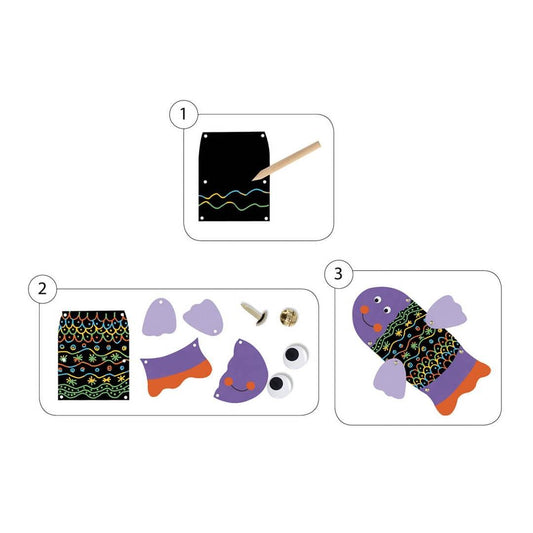 1

2

3