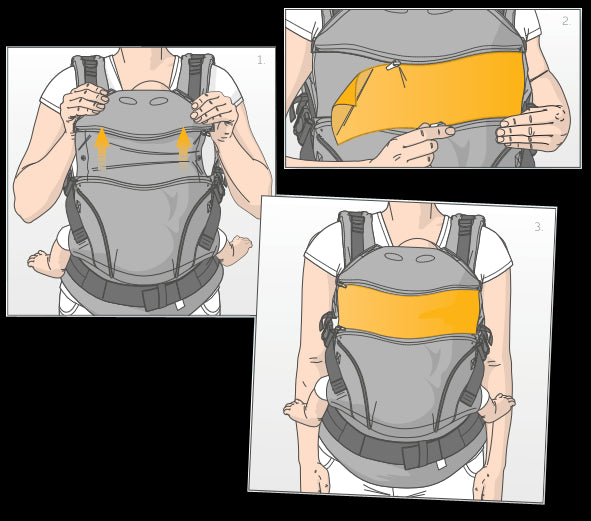 1.

2.

3.