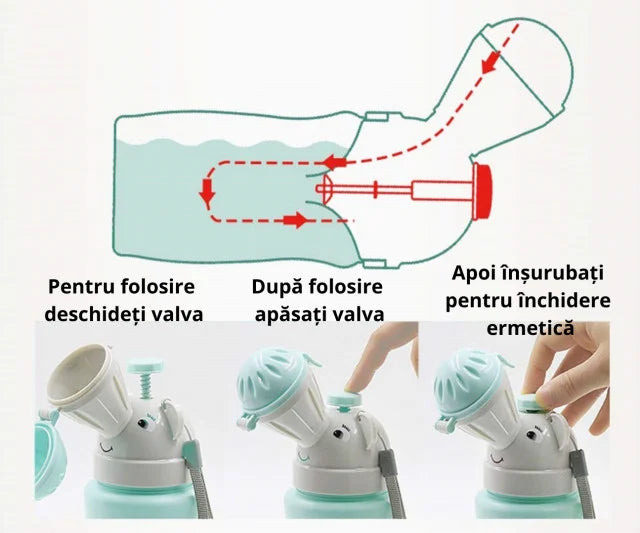 Pentru folosire deschideți valva

După folosire apăsați valva

Apoi înșurubați pentru închidere ermetică